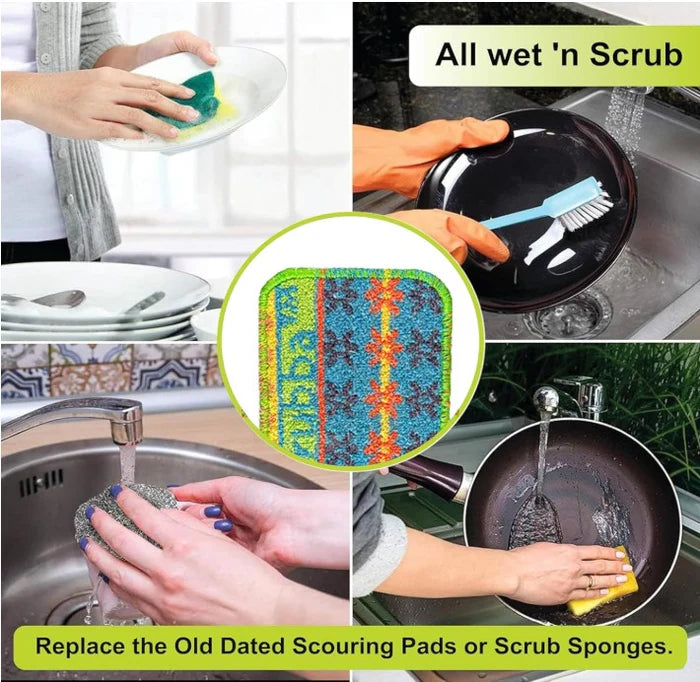 All wet 'n Scrub

Replace the Old Dated Scouring Pads or Scrub Sponges.